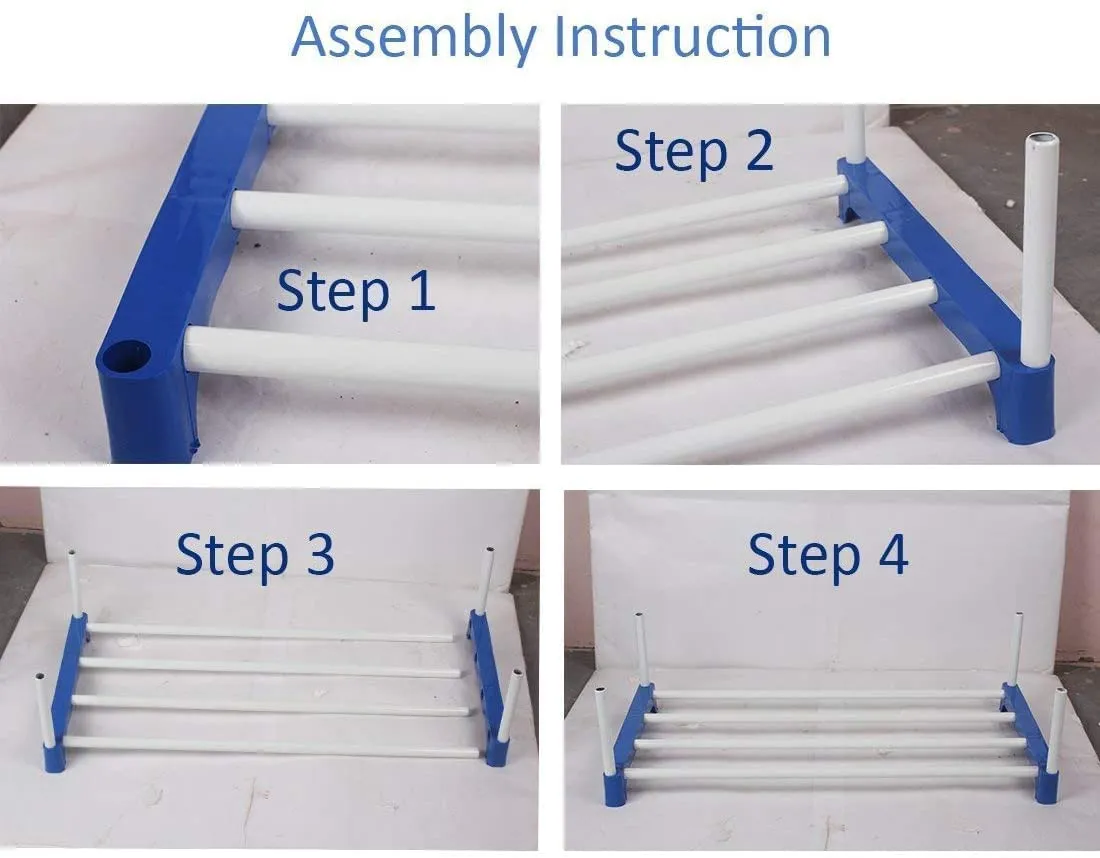 Assembly Instruction

Step 1

Step 2

Step 3

Step 4