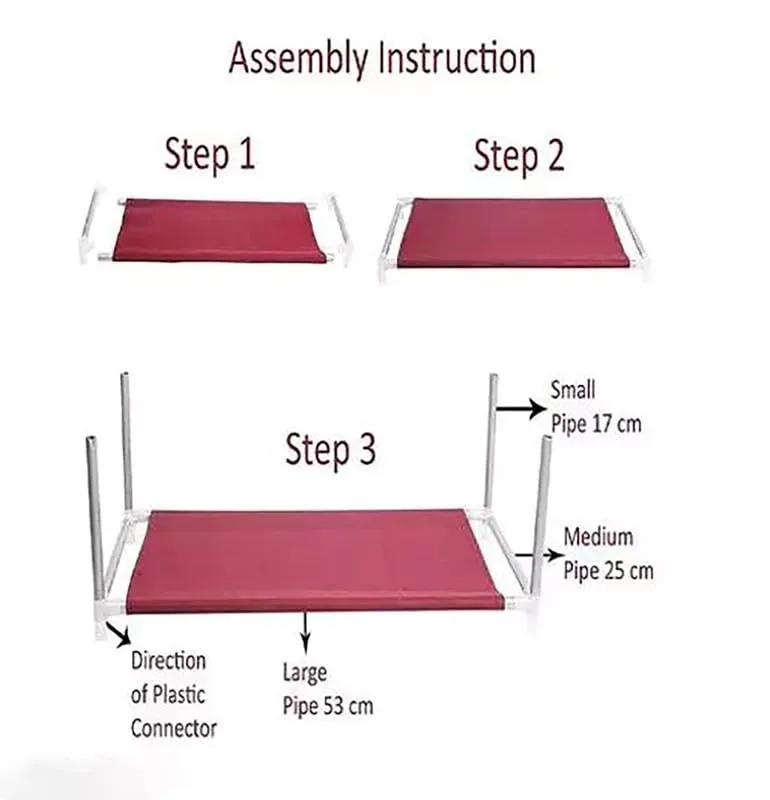 Assembly Instruction

Step 1

Step 2

Step 3

Small Pipe 17 cm

Medium Pipe 25 cm

Direction of Plastic Connector

Large Pipe 53 cm